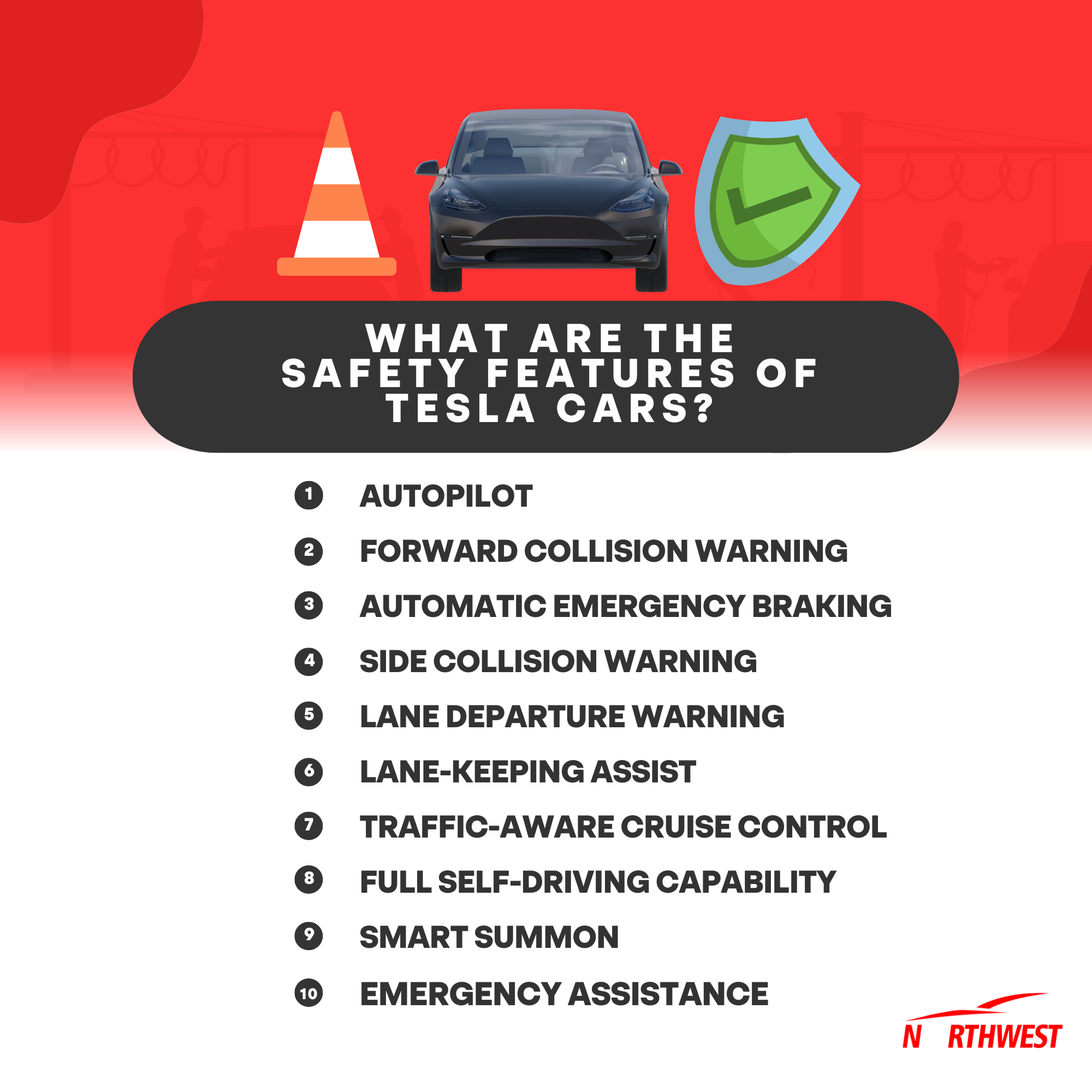 WHAT ARE THE SAFETY FEATURES OF TESLA CARS?

1 AUTOPILOT
2 FORWARD COLLISION WARNING
3 AUTOMATIC EMERGENCY BRAKING
4 SIDE COLLISION WARNING
5 LANE DEPARTURE WARNING
6 LANE-KEEPING ASSIST
7 TRAFFIC-AWARE CRUISE CONTROL
8 FULL SELF-DRIVING CAPABILITY
9 SMART SUMMON
10 EMERGENCY ASSISTANCE

N RTHWEST