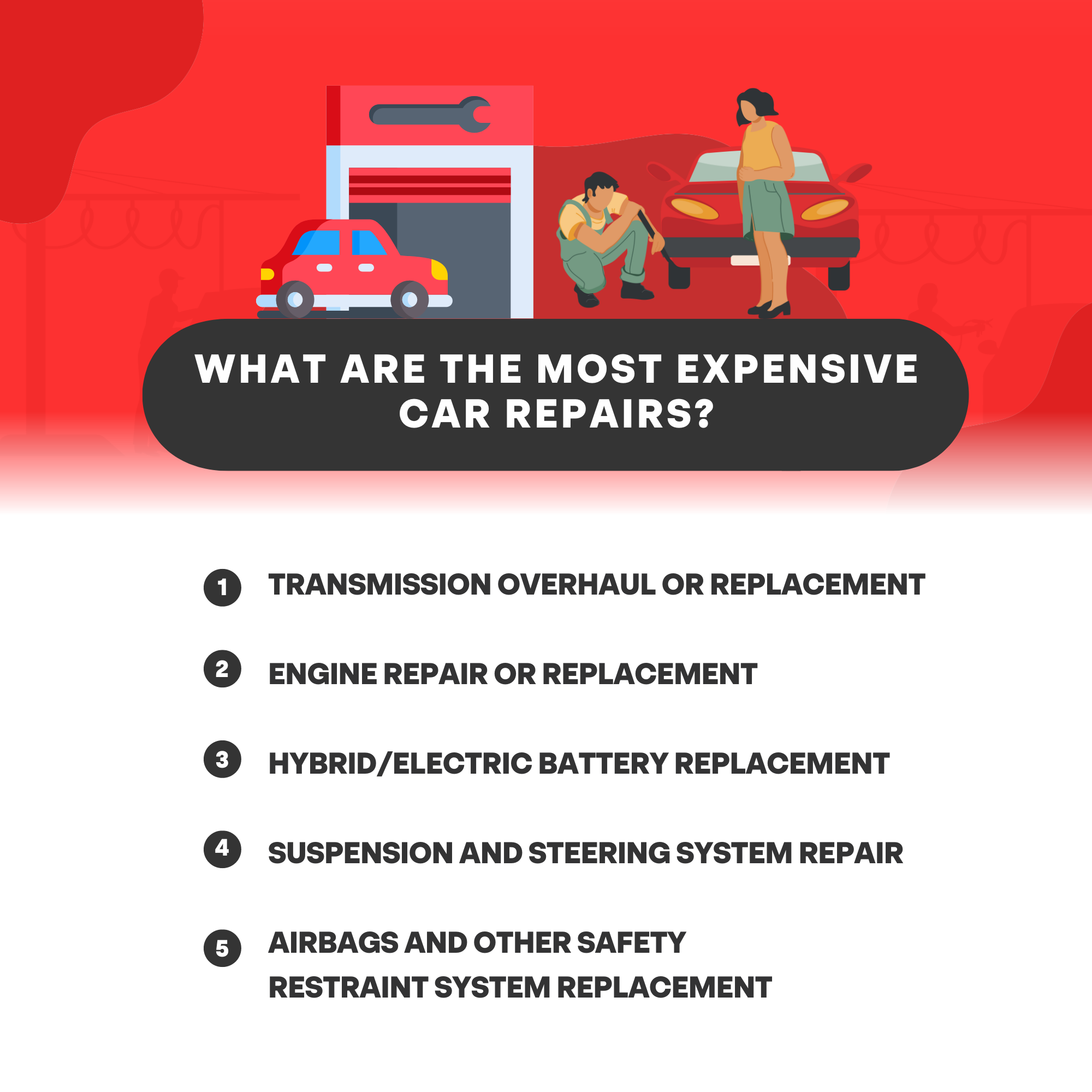 WHAT ARE THE MOST EXPENSIVE CAR REPAIRS?

1 TRANSMISSION OVERHAUL OR REPLACEMENT

2 ENGINE REPAIR OR REPLACEMENT

3 HYBRID/ELECTRIC BATTERY REPLACEMENT

4 SUSPENSION AND STEERING SYSTEM REPAIR

5 AIRBAGS AND OTHER SAFETY RESTRAINT SYSTEM REPLACEMENT