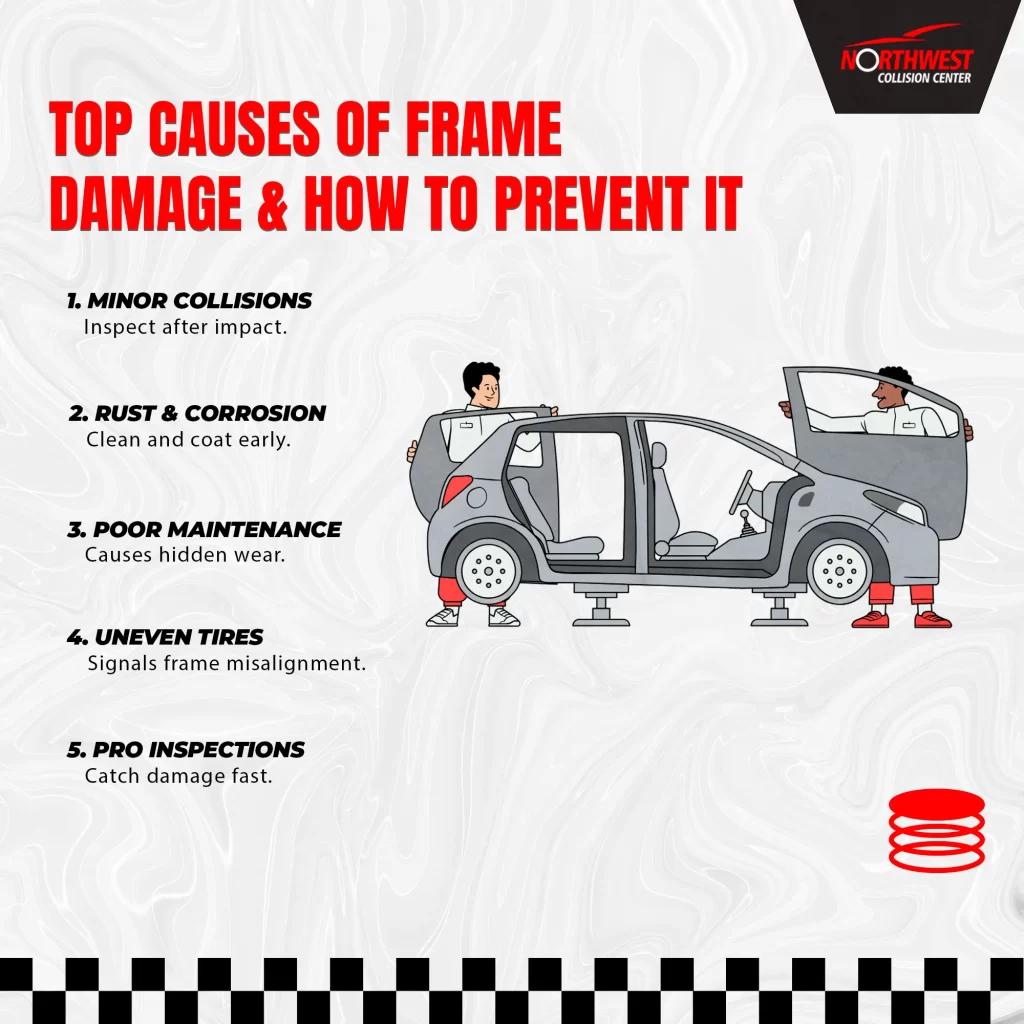 NORTHWEST
COLLISION CENTER

TOP CAUSES OF FRAME DAMAGE & HOW TO PREVENT IT

1. MINOR COLLISIONS
Inspect after impact.

2. RUST & CORROSION
Clean and coat early.

3. POOR MAINTENANCE
Causes hidden wear.

4. UNEVEN TIRES
Signals frame misalignment.

5. PRO INSPECTIONS
Catch damage fast.